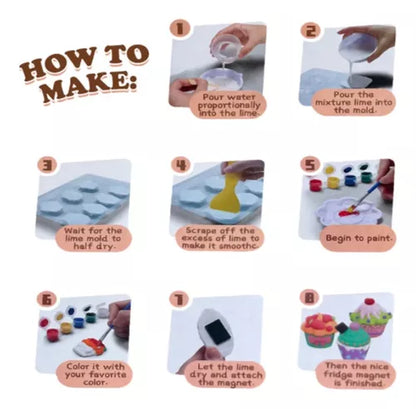 HOW TO MAKE:

1
Pour water proportionally into the lime.

2
Pour the mixture lime into the mold.

3
Wait for the lime mold to half dry.

4
Scrape off the excess of lime to make it smoothc.

5
Begin to paint.

6
Color it with your favorite color.

7
Let the lime dry and attach the magnet.

8
Then the nice fridge magnet is finished.